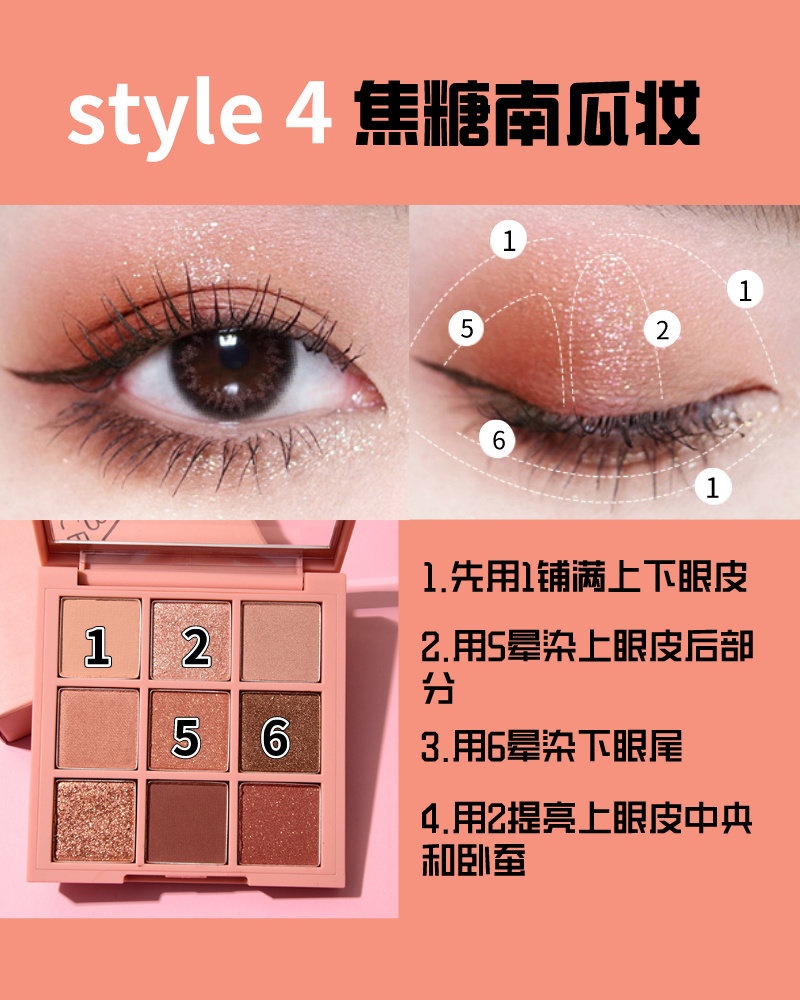 style 4 焦糖南瓜妆

1

1

5

2

6

1

1 2

5 6

1.先用1铺满上下眼皮

2.用5晕染上眼皮后部分

3.用6晕染下眼尾

4.用2提亮上眼皮中央和卧蚕