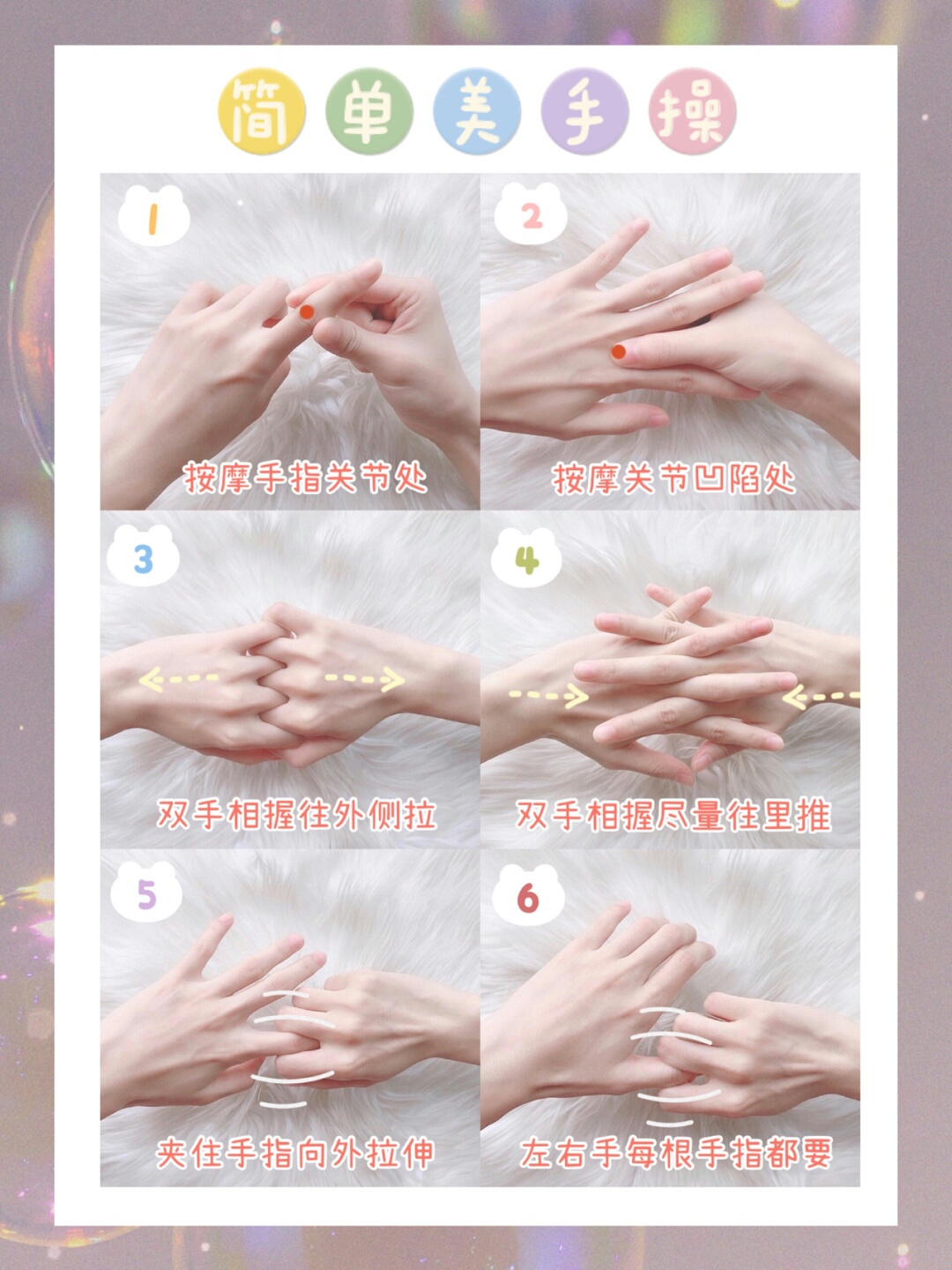 简单美手操

1
按摩手指关节处

2
按摩关节凹陷处

3
双手相握往外侧拉

4
双手相握尽量往里推

5
夹住手指向外拉伸

6
左右手每根手指都要