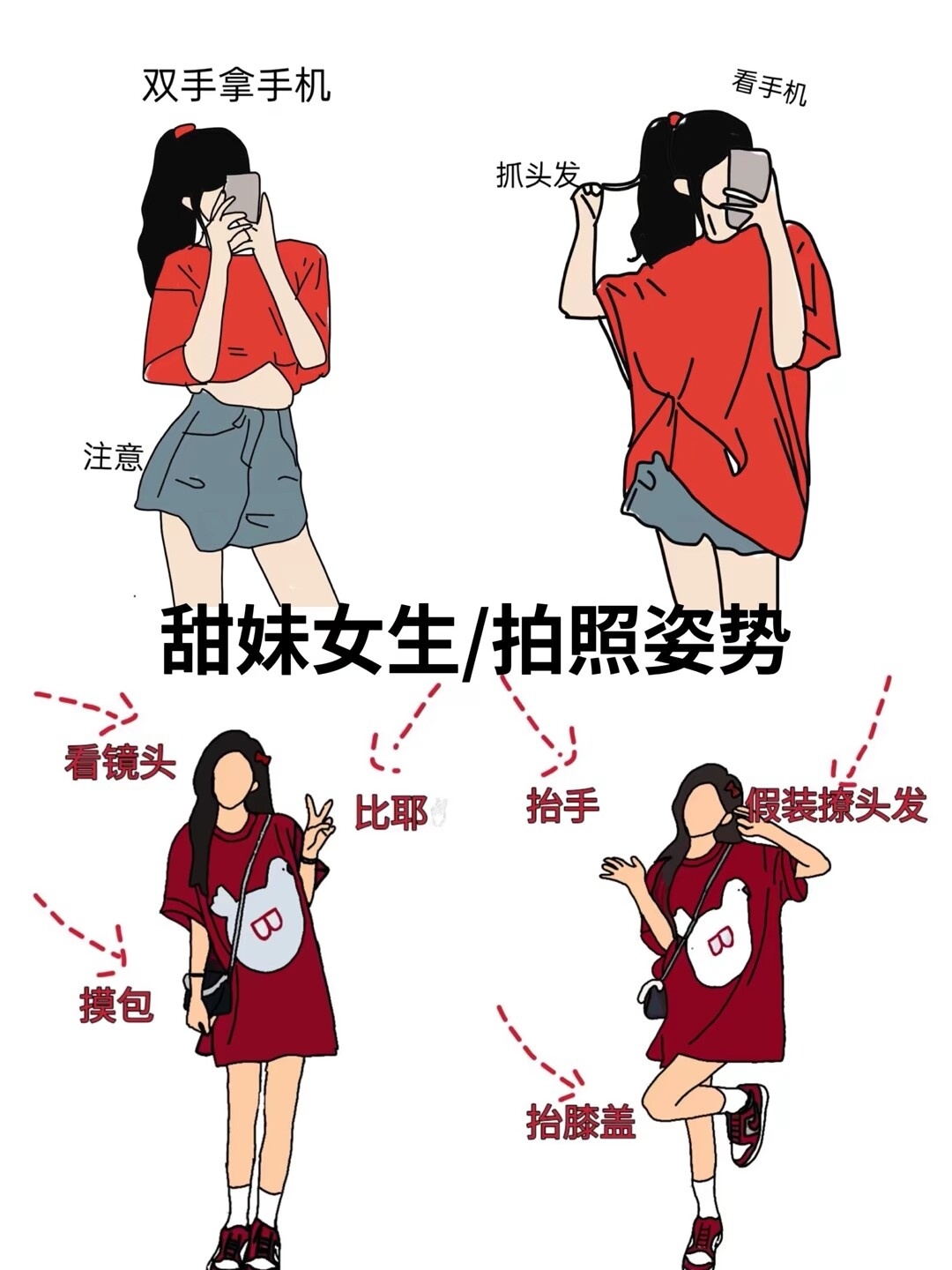 双手拿手机

看手机

抓头发

注意

甜妹女生/拍照姿势

看镜头

比耶

抬手

假装撩头发

B

B

摸包

抬膝盖