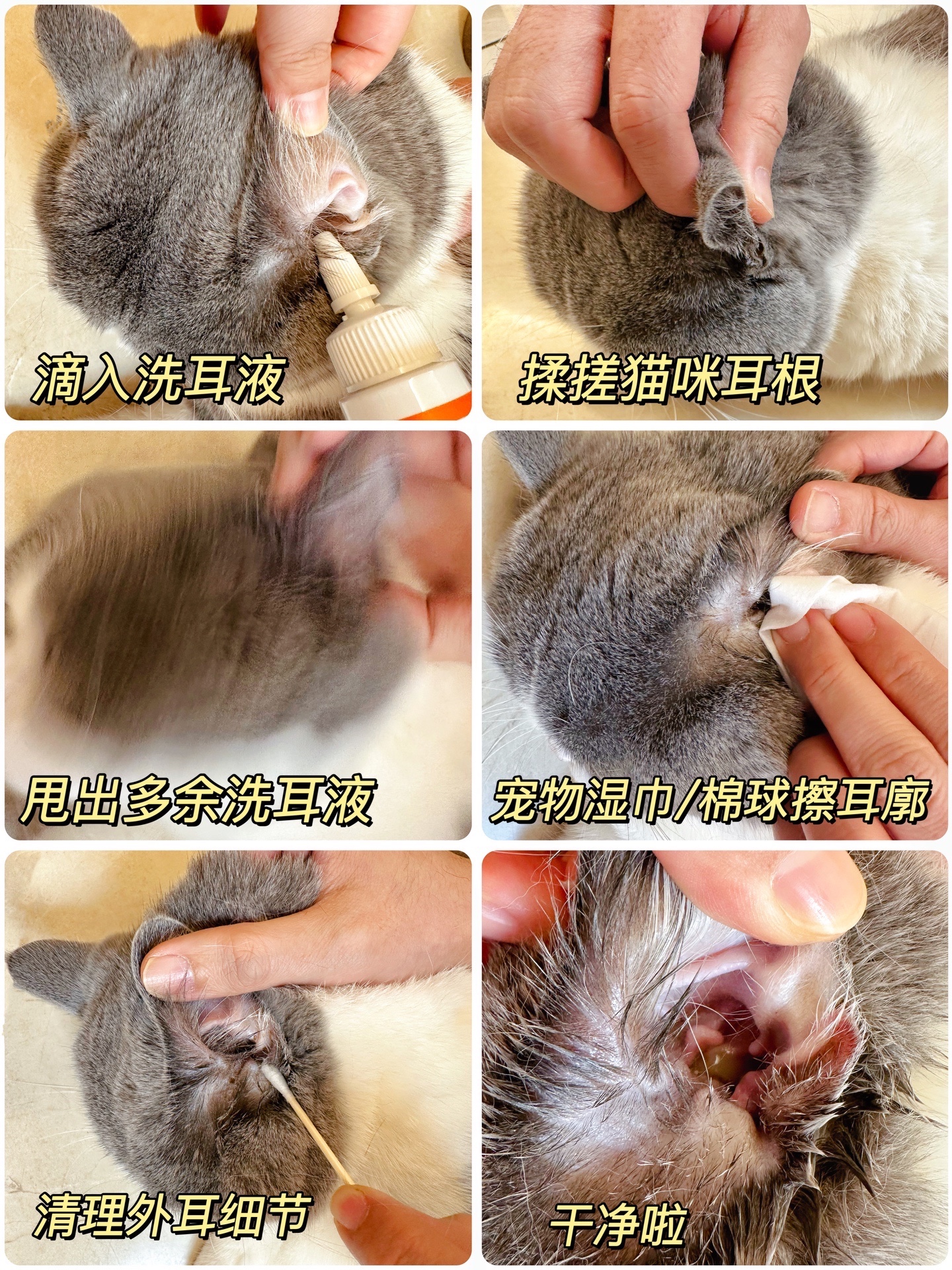 滴入洗耳液

揉搓猫咪耳根

甩出多余洗耳液

宠物湿巾/棉球擦耳廓

清理外耳细节

干净啦