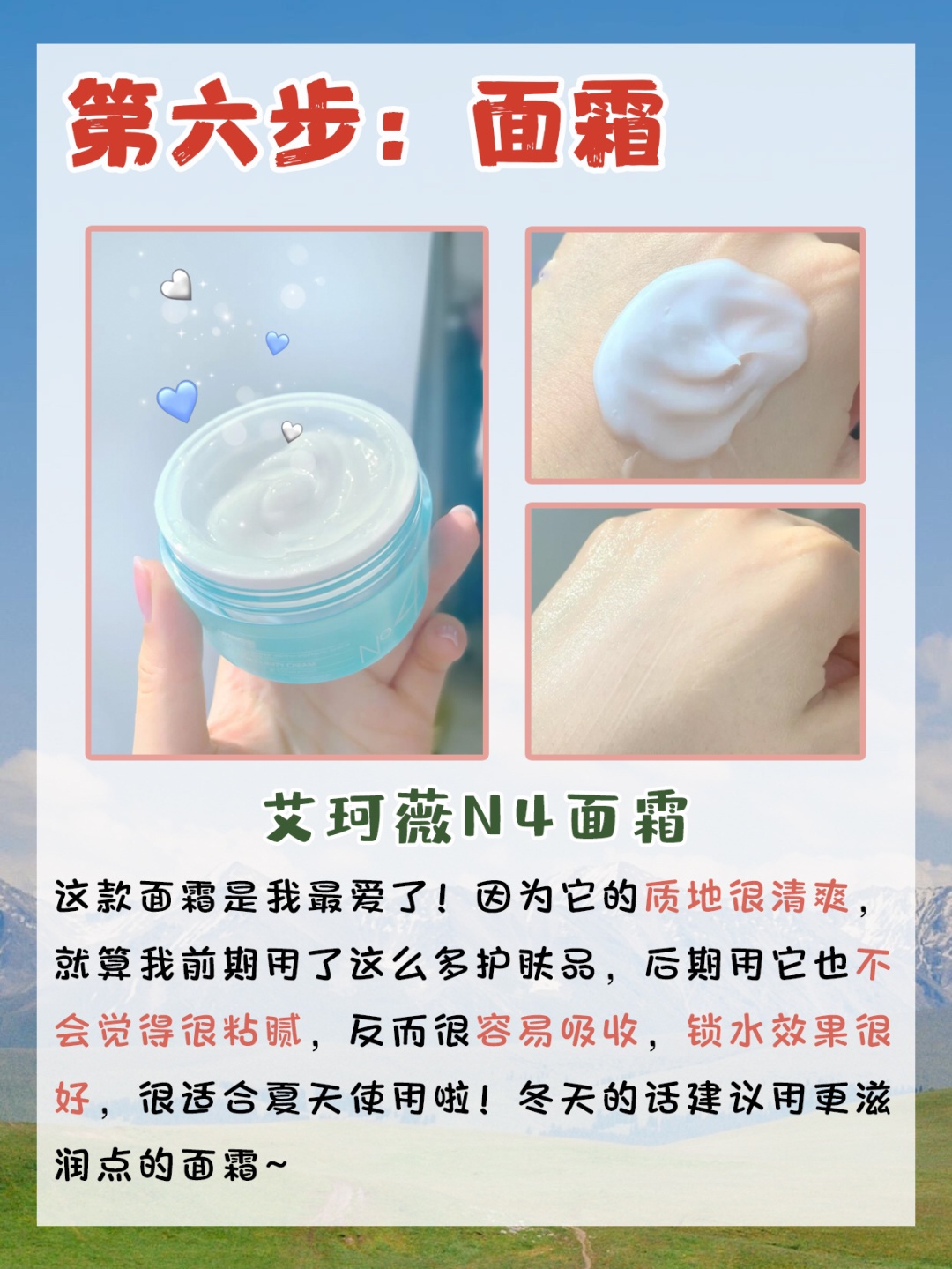 第六步：面霜

艾珂薇N4面霜

这款面霜是我最爱了！因为它的质地很清爽，就算我前期用了这么多护肤品，后期用它也不会觉得很粘腻，反而很容易吸收，锁水效果很好，很适合夏天使用啦！冬天的话建议用更滋润点的面霜~