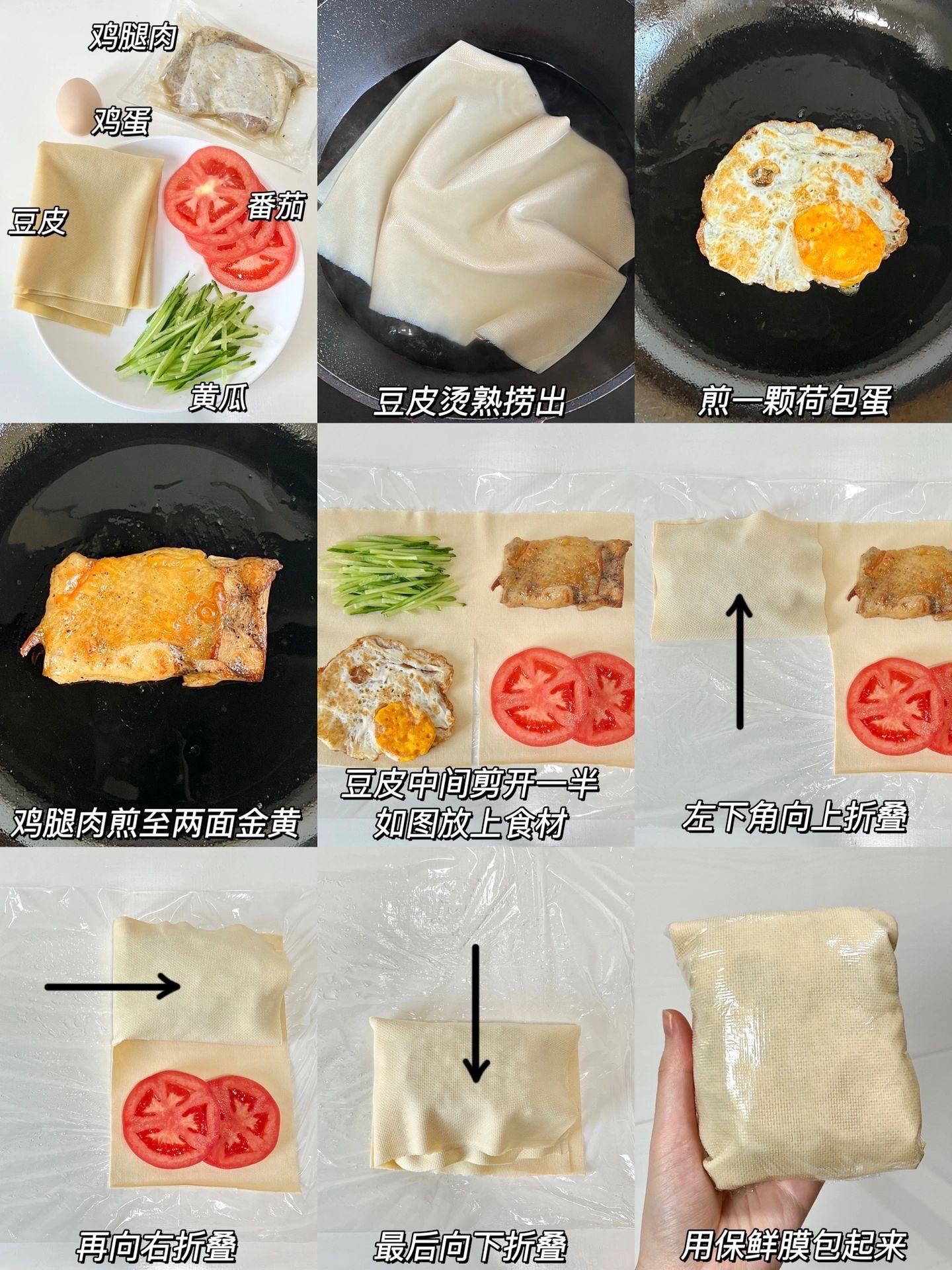 鸡腿肉

鸡蛋

豆皮

番茄

黄瓜

豆皮烫熟捞出

煎一颗荷包蛋

鸡腿肉煎至两面金黄

豆皮中间剪开一半
如图放上食材

左下角向上折叠

再向右折叠

最后向下折叠

用保鲜膜包起来