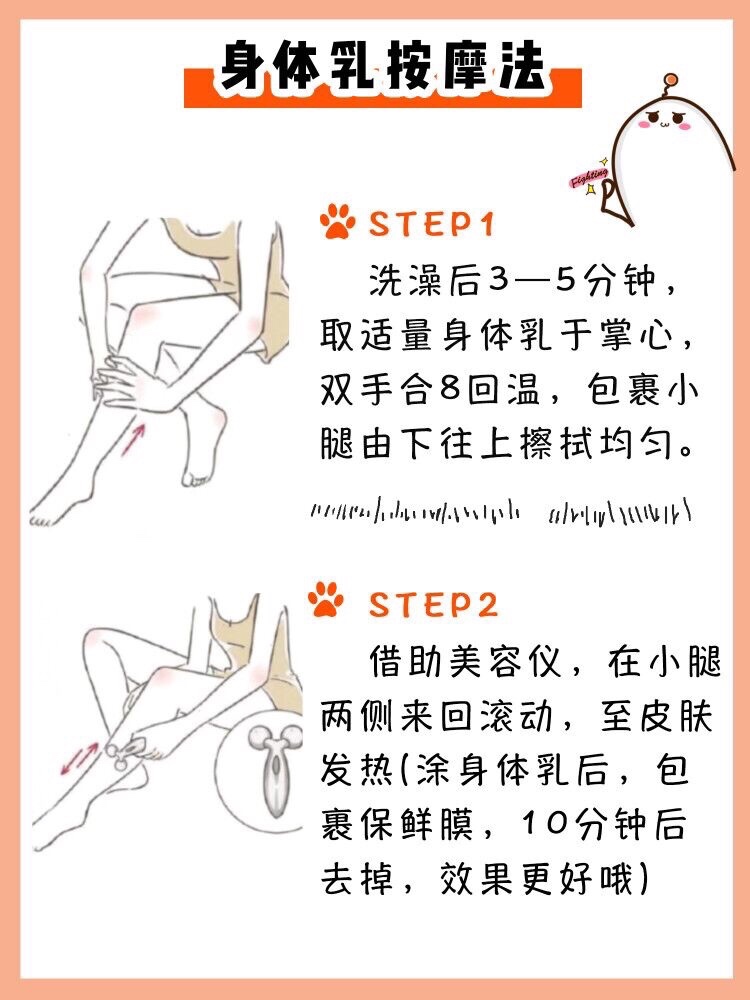 身体乳按摩法

Fighting

STEP1

洗澡后3—5分钟，取适量身体乳于掌心，双手合8回温，包裹小腿由下往上擦拭均匀。

STEP2

借助美容仪，在小腿两侧来回滚动，至皮肤发热(涂身体乳后，包裹保鲜膜，10分钟后去掉，效果更好哦)