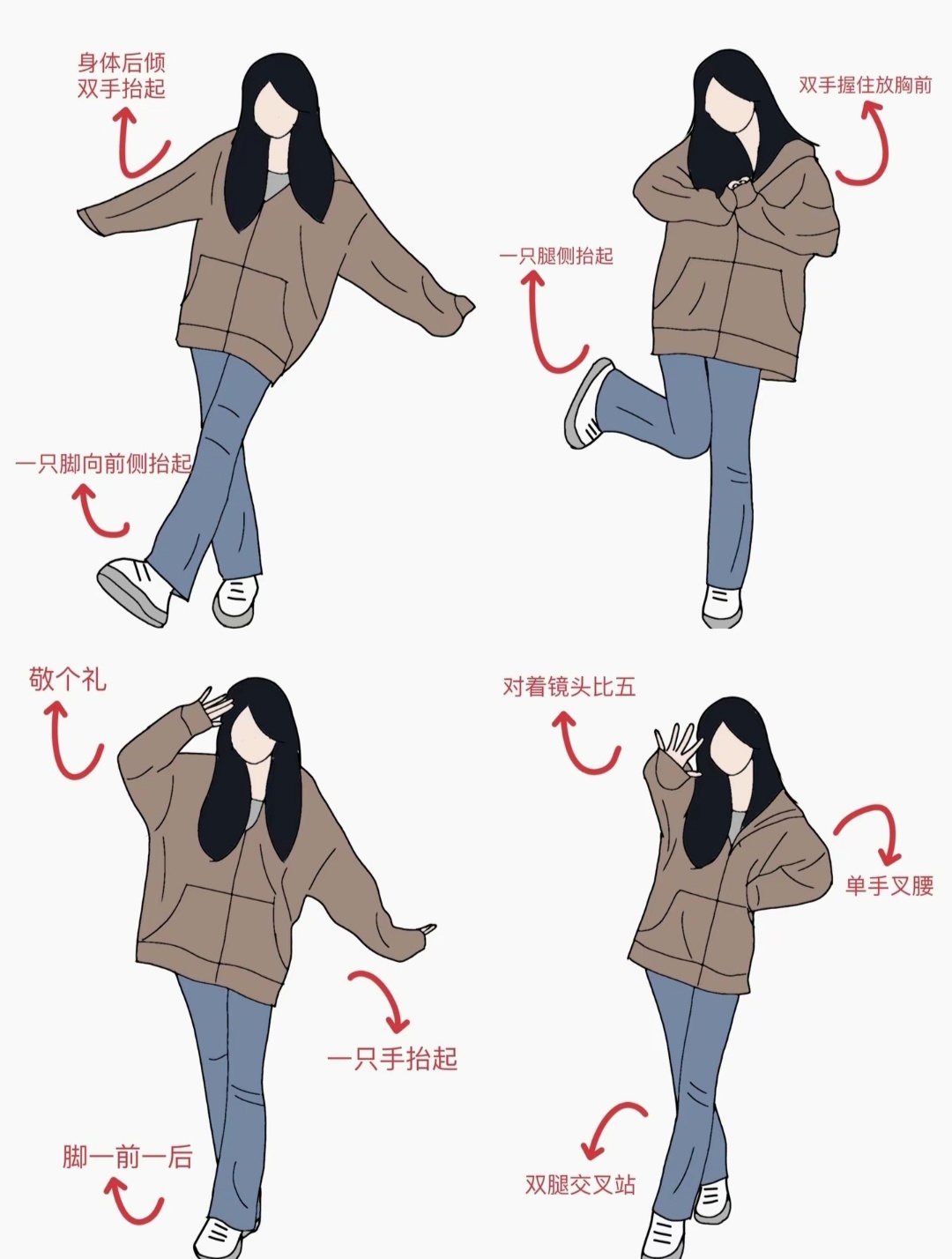 身体后倾
双手抬起

一只脚向前侧抬起

双手握住放胸前

一只腿侧抬起

敬个礼

一只手抬起

脚一前一后

对着镜头比五

单手叉腰

双腿交叉站