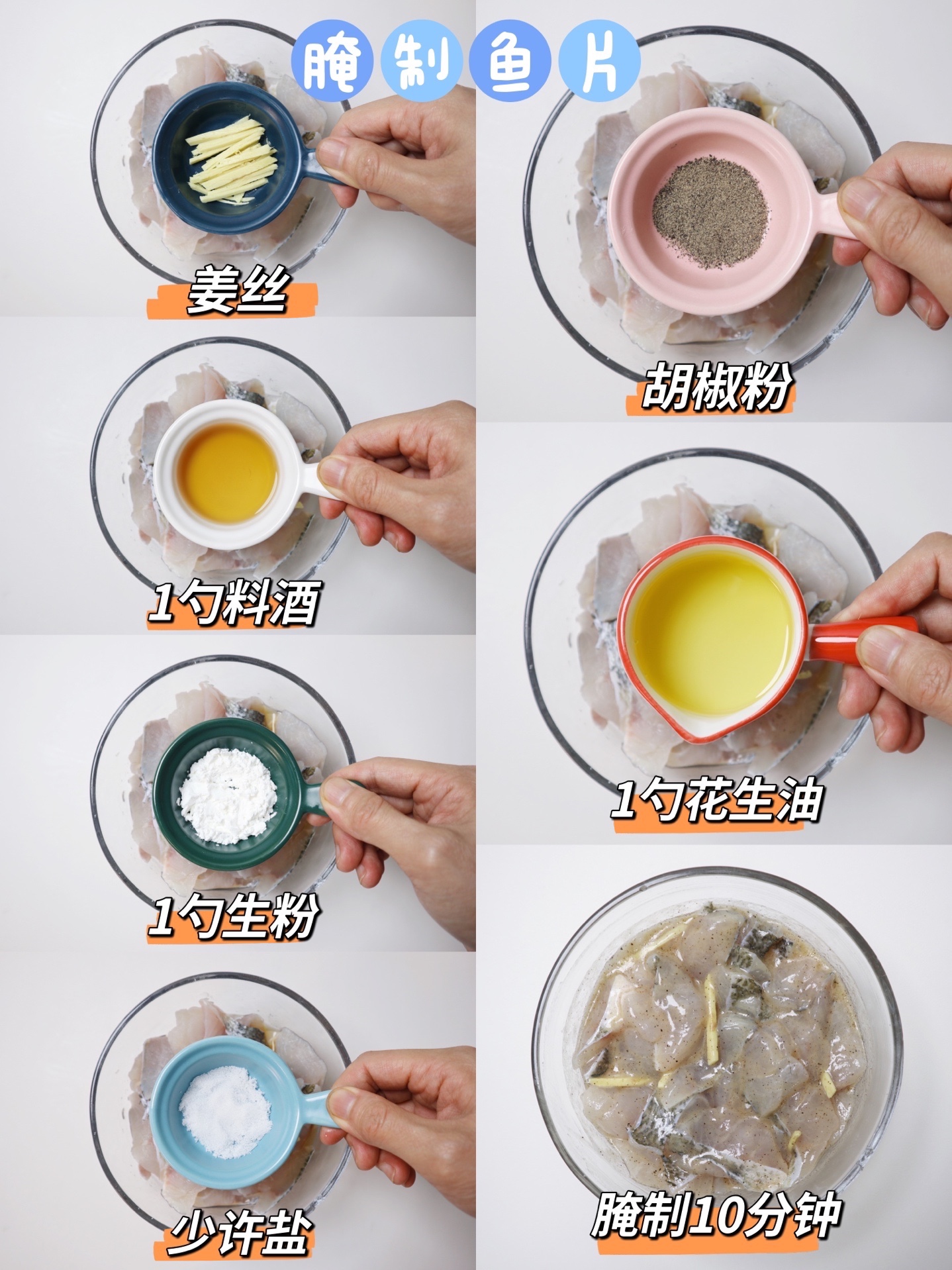 腌制鱼片

姜丝

1勺料酒

1勺生粉

少许盐

胡椒粉

1勺花生油

腌制10分钟