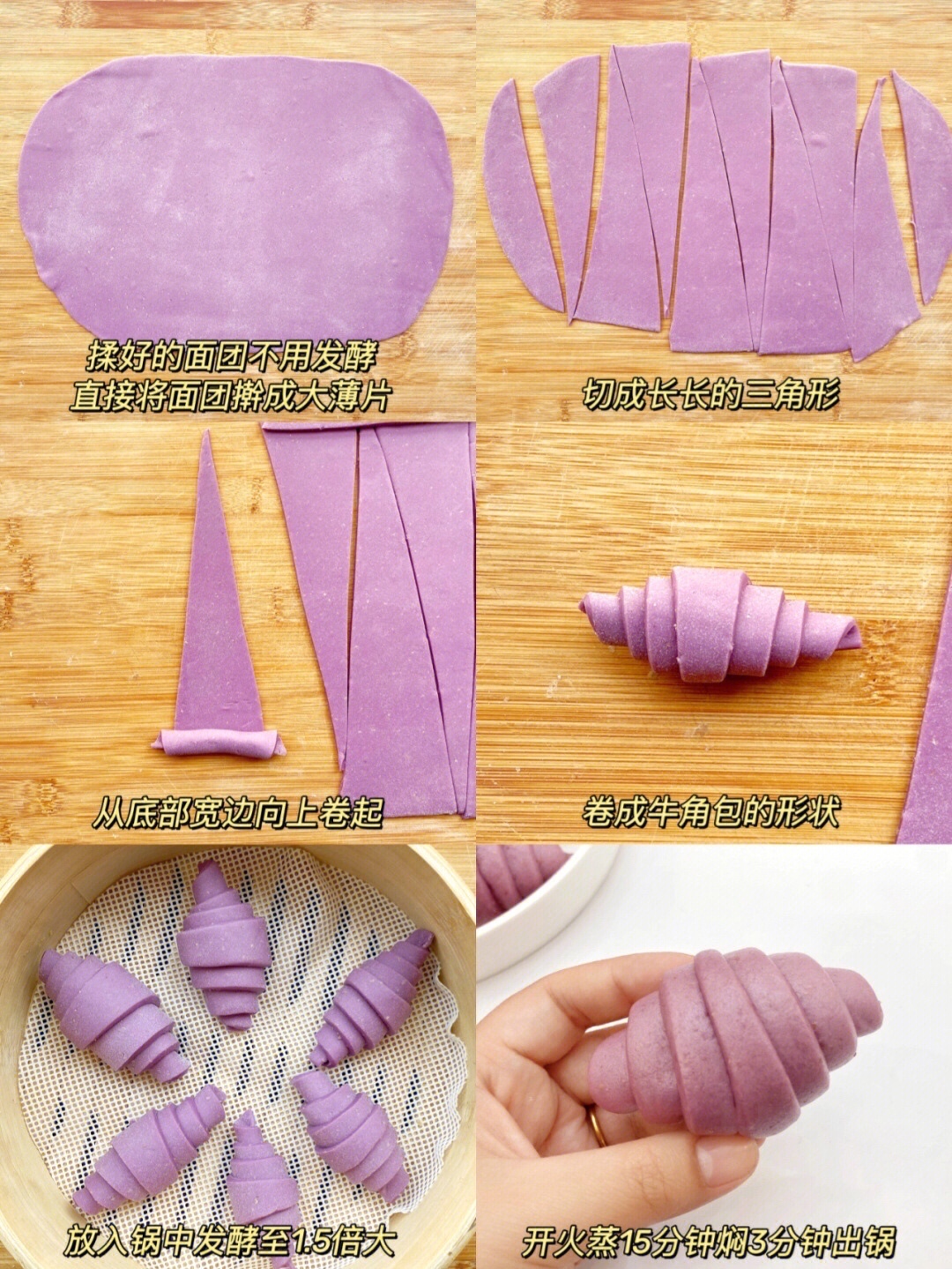 揉好的面团不用发酵
直接将面团擀成大薄片

切成长长的三角形

从底部宽边向上卷起

卷成牛角包的形状

放入锅中发酵至1.5倍大

开火蒸15分钟焖3分钟出锅