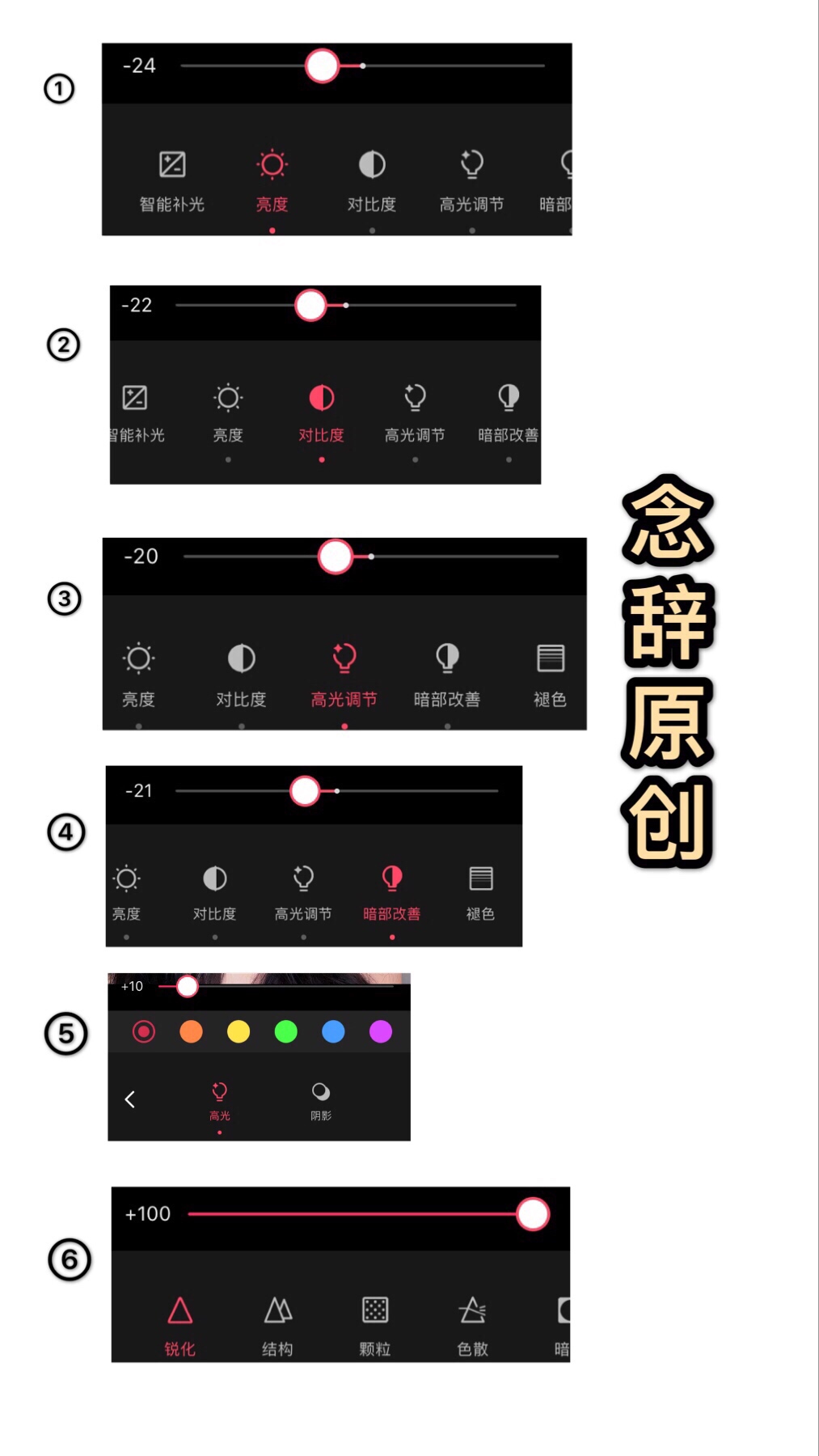 ①

-24

智能补光 亮度 对比度 高光调节 暗部

②

-22

智能补光 亮度 对比度 高光调节 暗部改善

③

-20

亮度 对比度 高光调节 暗部改善 褪色

④

-21

亮度 对比度 高光调节 暗部改善 褪色

⑤

+10

高光 阴影

⑥

+100

锐化 结构 颗粒 色散 暗

念辞原创