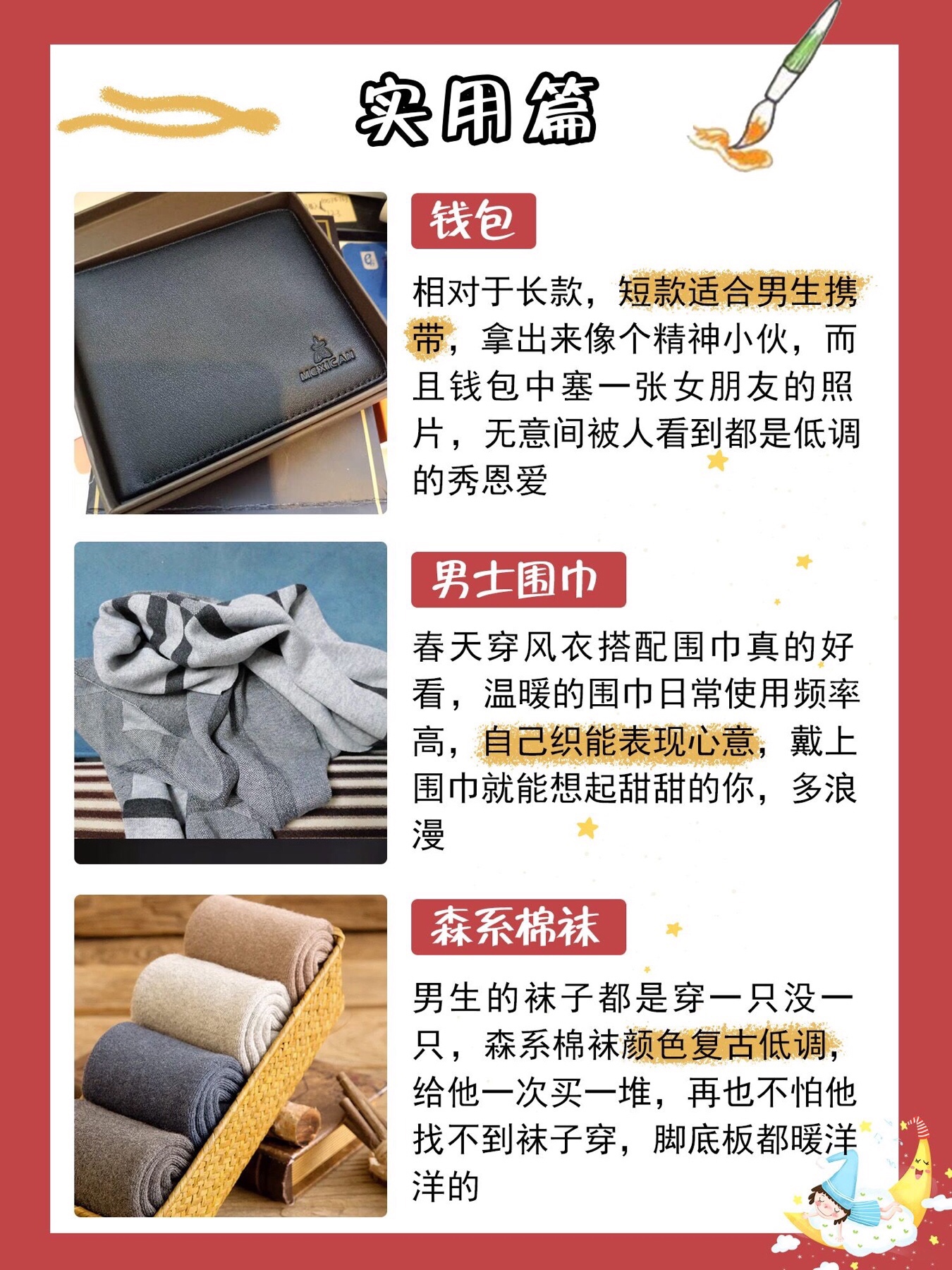 实用篇

MEXICAN

钱包

相对于长款，短款适合男生携带，拿出来像个精神小伙，而且钱包中塞一张女朋友的照片，无意间被人看到都是低调的秀恩爱

男士围巾

春天穿风衣搭配围巾真的好看，温暖的围巾日常使用频率高，自己织能表现心意，戴上围巾就能想起甜甜的你，多浪漫

森系棉袜

男生的袜子都是穿一只没一只，森系棉袜颜色复古低调，给他一次买一堆，再也不怕他找不到袜子穿，脚底板都暖洋洋的