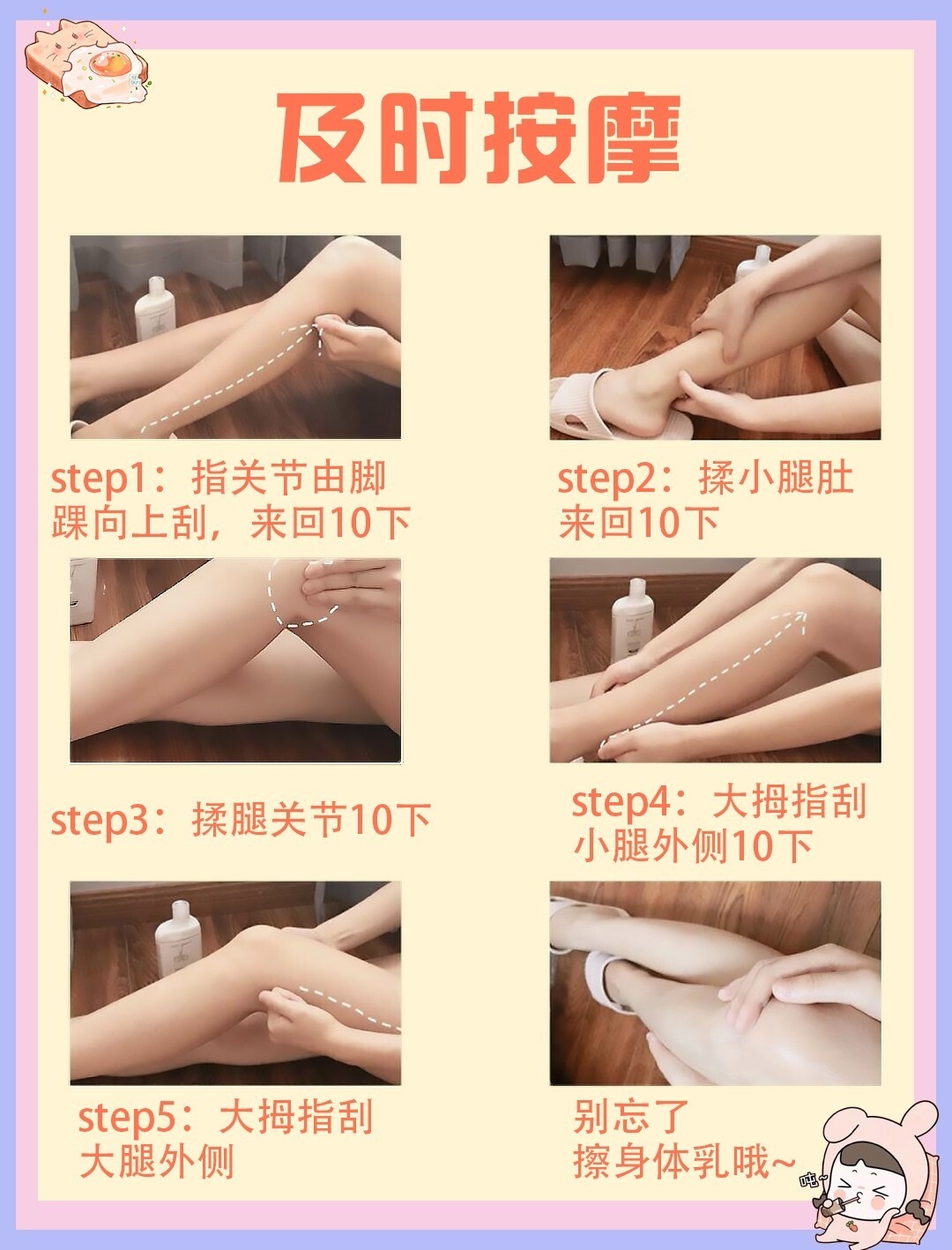 及时按摩

step1：指关节由脚踝向上刮，来回10下

step2：揉小腿肚来回10下

step3：揉腿关节10下

step4：大拇指刮小腿外侧10下

step5：大拇指刮大腿外侧

别忘了擦身体乳哦~

吨~